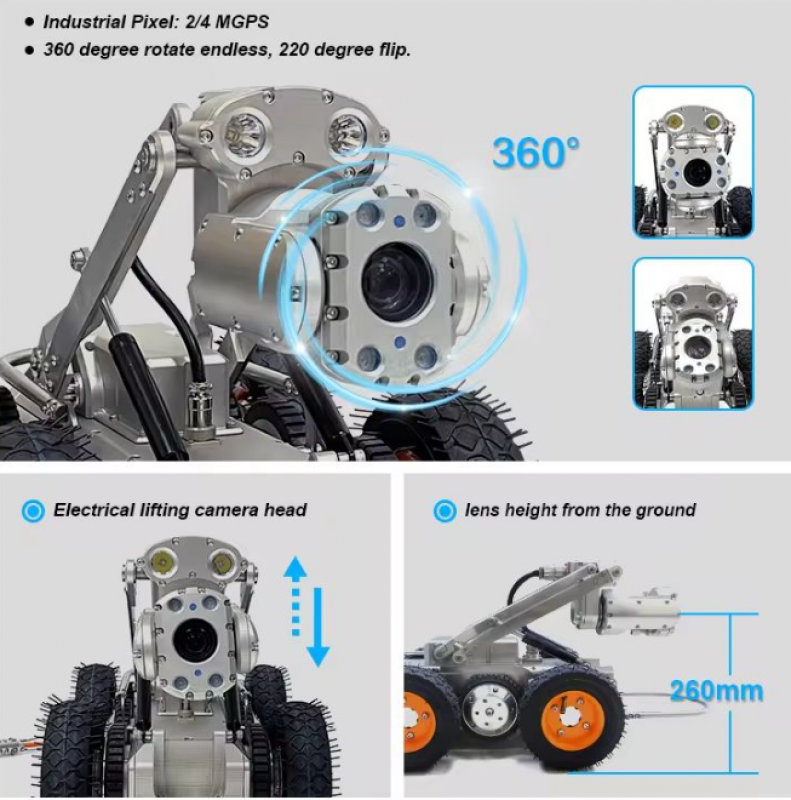 ● Industrial Pixel: 2/4 MGPS
● 360 degree rotate endless, 220 degree flip.

360°

Electrical lifting camera head

lens height from the ground

260mm