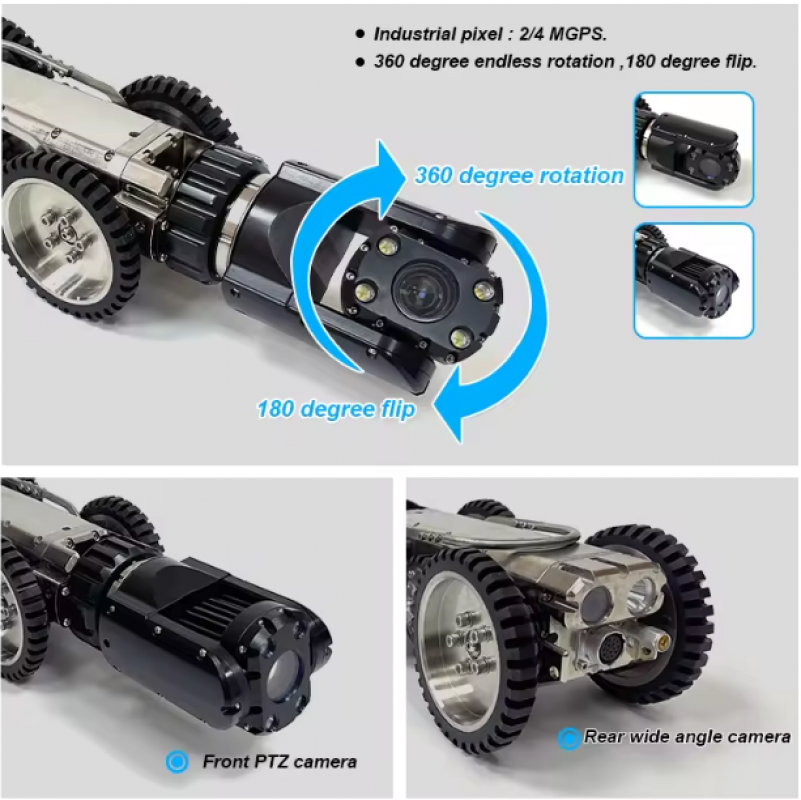 ● Industrial pixel : 2/4 MGPS.
● 360 degree endless rotation ,180 degree flip.

360 degree rotation

180 degree flip

Front PTZ camera

Rear wide angle camera