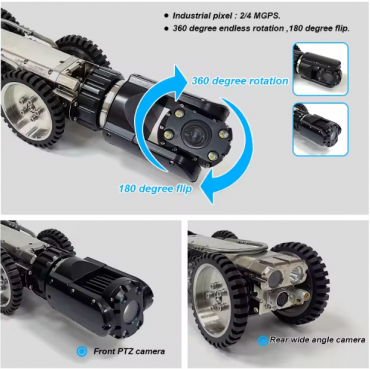 ● Industrial pixel : 2/4 MGPS.
● 360 degree endless rotation ,180 degree flip.

360 degree rotation

180 degree flip

Front PTZ camera

Rear wide angle camera