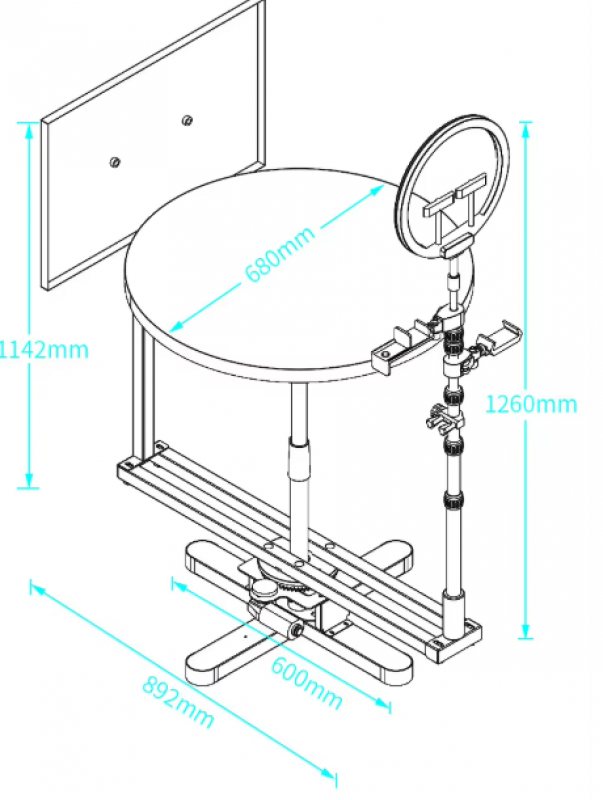 680mm
1142mm
1260mm
600mm
892mm