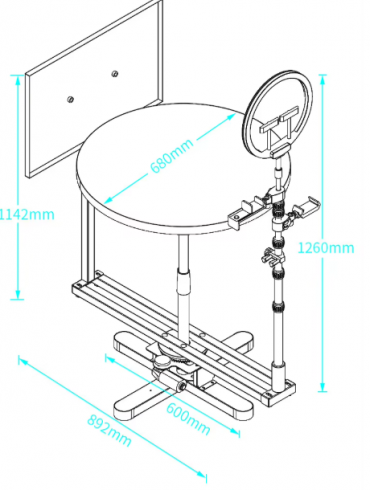 680mm

1142mm

1260mm

600mm

892mm